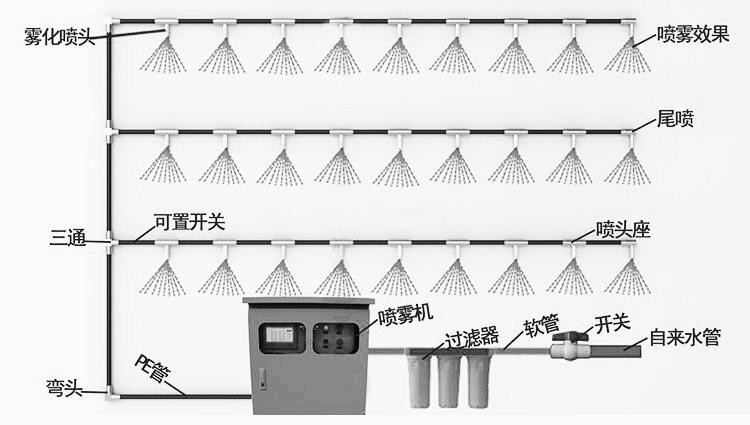 雾化喷头
喷雾效果
尾喷
三通
可置开关
喷头座
喷雾机
过滤器
软管
开关
自来水管
PE管
弯头