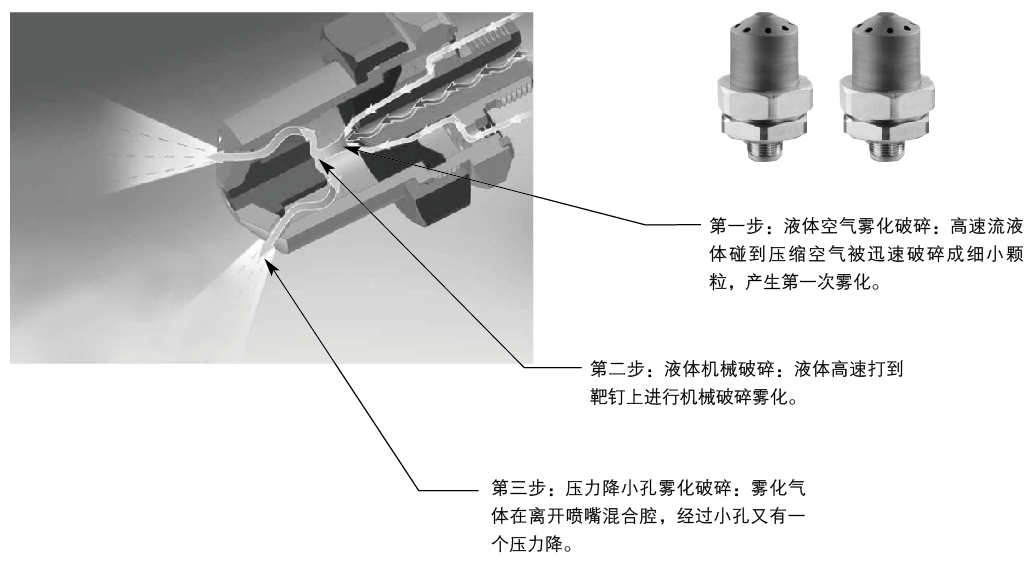 第一步：液体空气雾化破碎：高速流液体碰到压缩空气被迅速破碎成细小颗粒，产生第一次雾化。

第二步：液体机械破碎：液体高速打到靶钉上进行机械破碎雾化。

第三步：压力降小孔雾化破碎：雾化气体在离开喷嘴混合腔，经过小孔又有一个压力降。