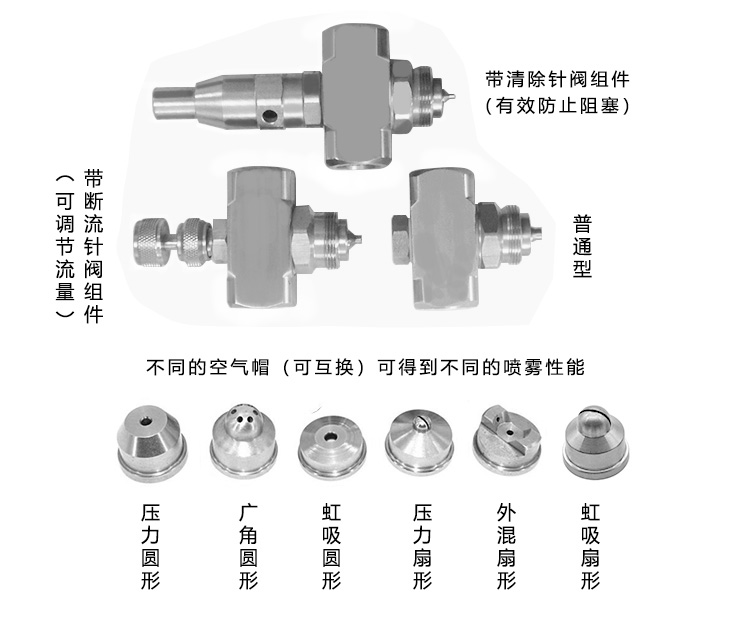 带清除针阀组件
（有效防止阻塞）

带断流针阀组件
（可调节流量）

普通型

不同的空气帽（可互换）可得到不同的喷雾性能

压力圆形

广角圆形

虹吸圆形

压力扇形

外混扇形

虹吸扇形